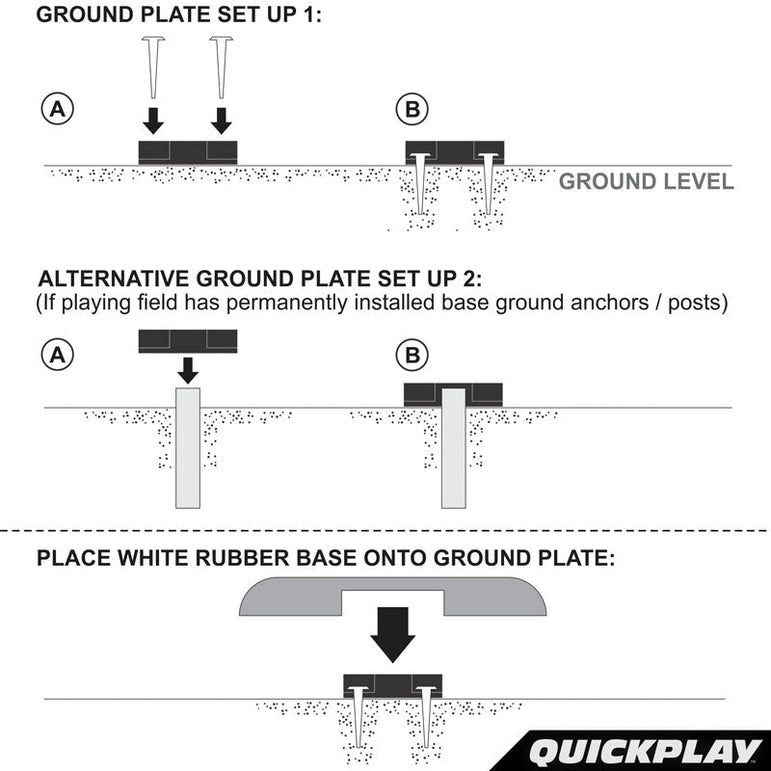 GROUND PLATE SET UP 1:

A

B

GROUND LEVEL

ALTERNATIVE GROUND PLATE SET UP 2:
(If playing field has permanently installed base ground anchors / posts)

A

B

PLACE WHITE RUBBER BASE ONTO GROUND PLATE:

QUICKPLAY